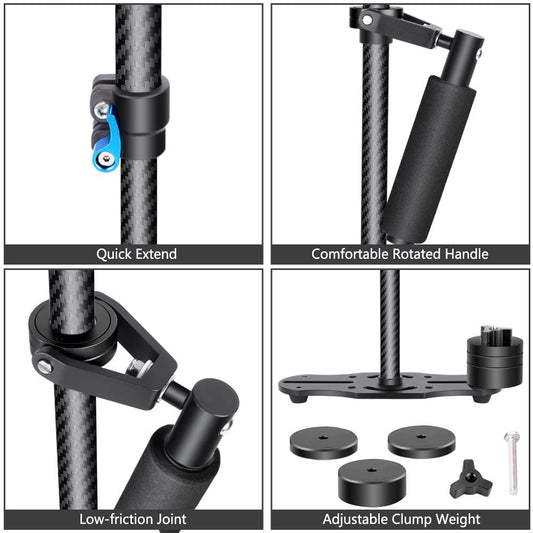 Quick Extend

Comfortable Rotated Handle

Low-friction Joint

Adjustable Clump Weight