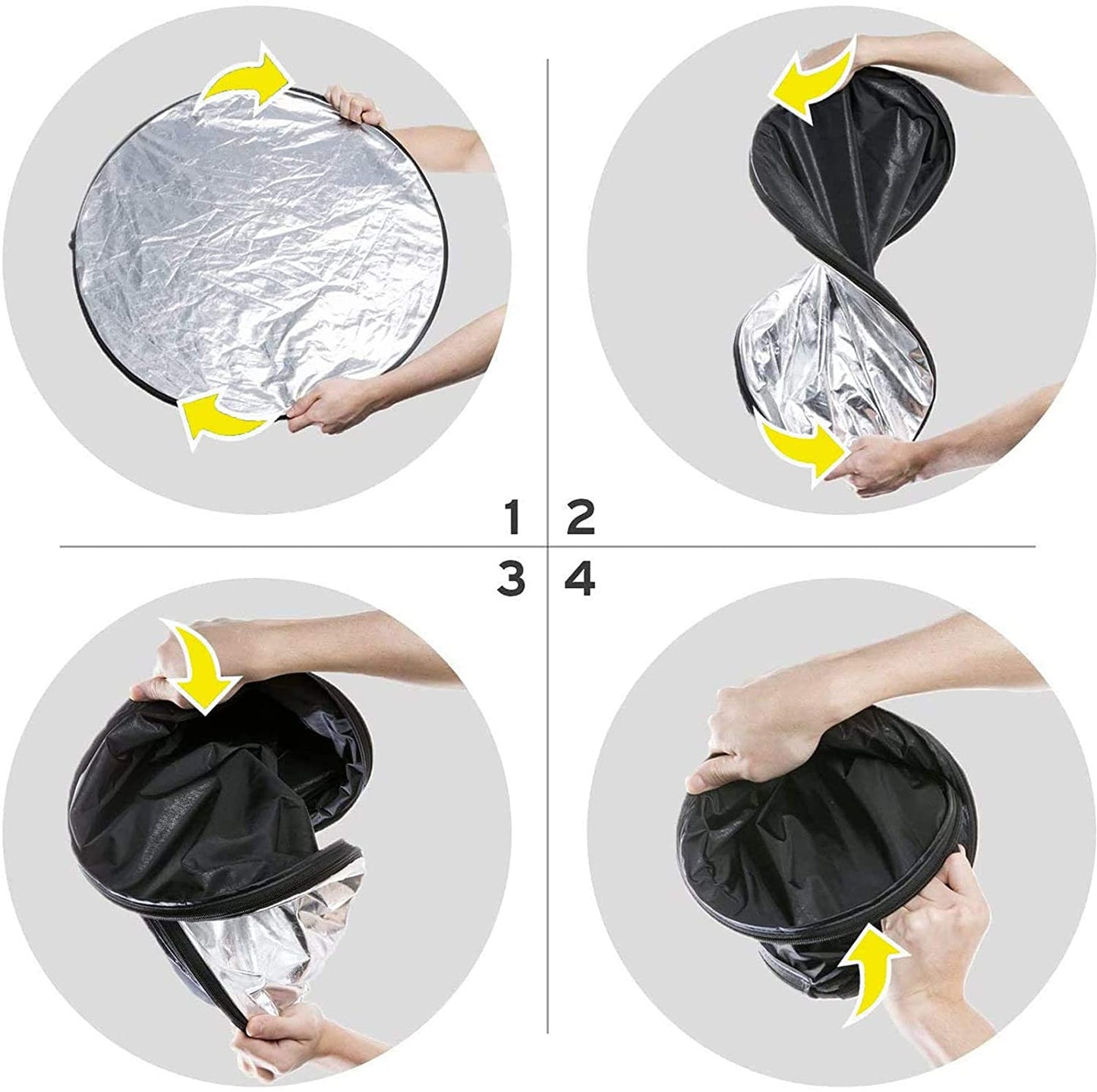 1 2
3 4