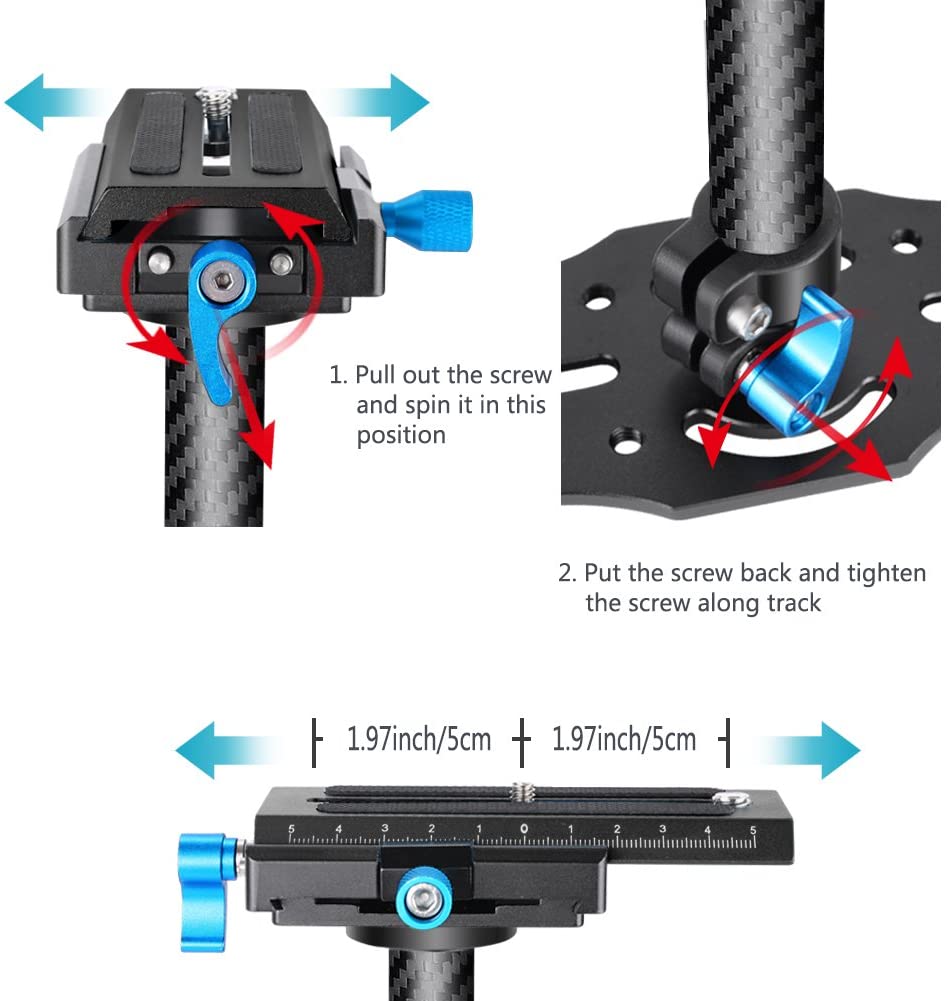 1. Pull out the screw and spin it in this position

2. Put the screw back and tighten the screw along track

1.97inch/5cm 1.97inch/5cm

5 4 3 2 1 0 1 2 3 4 5